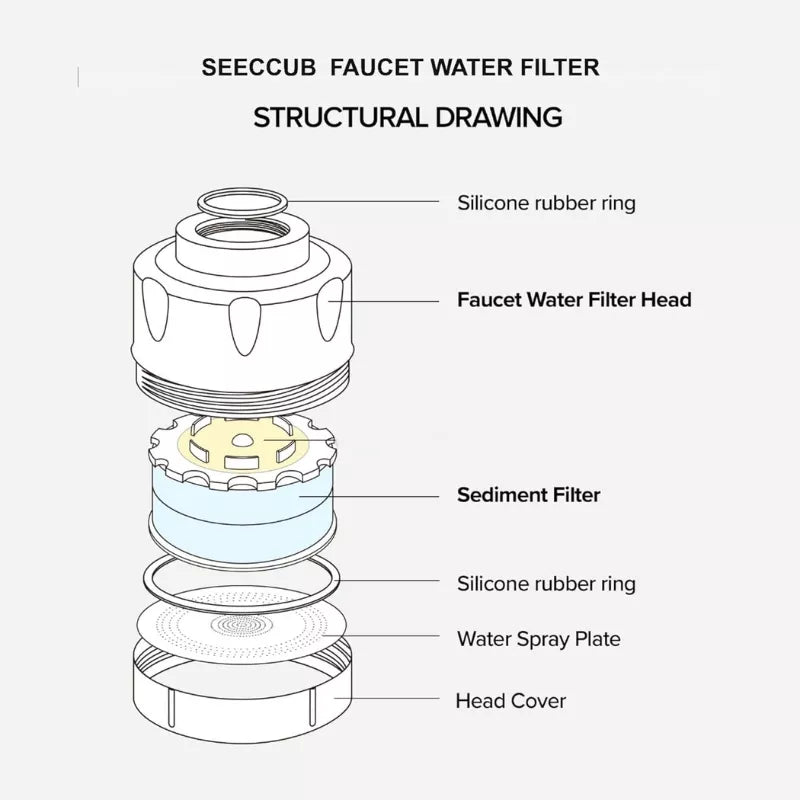 SEECCUB FAUCET WATER FILTER

STRUCTURAL DRAWING

Silicone rubber ring

Faucet Water Filter Head

Sediment Filter

Silicone rubber ring

Water Spray Plate

Head Cover