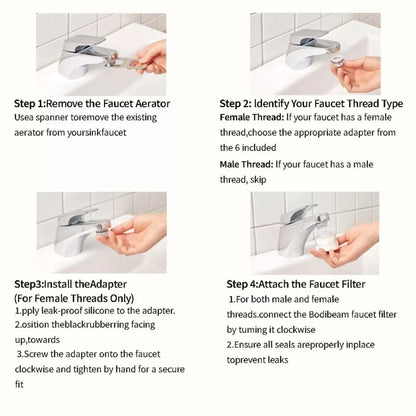 Step 1:Remove the Faucet Aerator
Usea spanner toremove the existing aerator from yoursinkfaucet

Step 2: Identify Your Faucet Thread Type
Female Thread: If your faucet has a female thread,choose the appropriate adapter from the 6 included

Male Thread: If your faucet has a male thread, skip

Step3:Install theAdapter
(For Female Threads Only)
1.pply leak-proof silicone to the adapter.
2.osition theblackrubberring facing up,towards
3.Screw the adapter onto the faucet clockwise and tighten by hand for a secure fit

Step 4:Attach the Faucet Filter
1.For both male and female threads.connect the Bodibeam faucet filter by tuming it clockwise
2.Ensure all seals areproperly inplace toprevent leaks